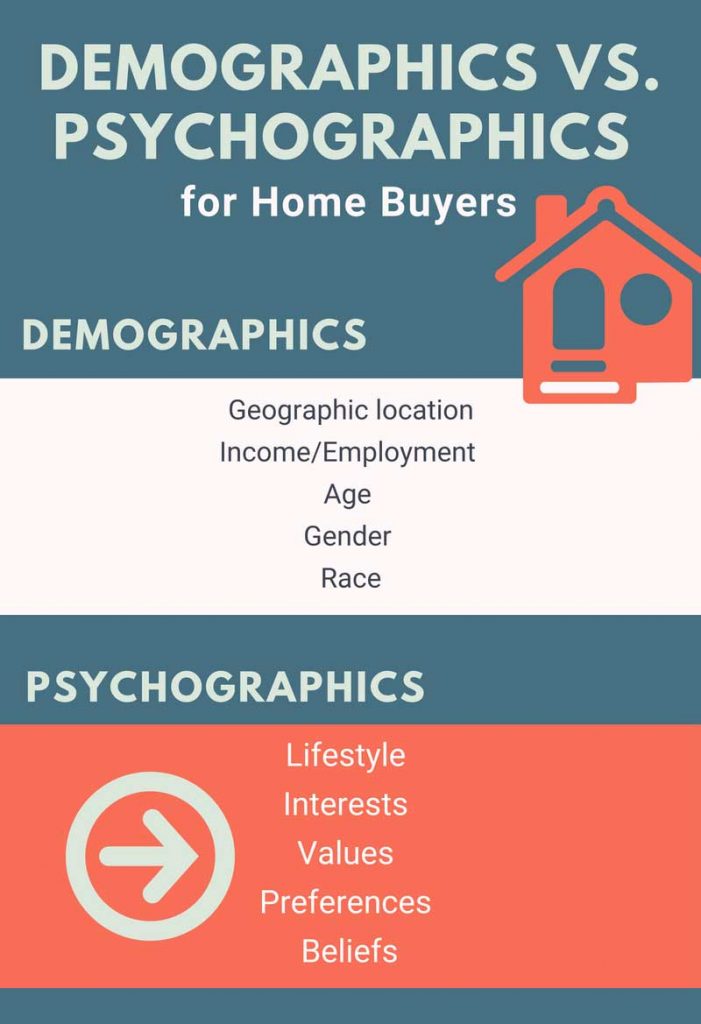 DEMOGRAPHICS VS. PSYCHOGRAPHICS
for Home Buyers

DEMOGRAPHICS

Geographic location
Income/Employment
Age
Gender
Race

PSYCHOGRAPHICS

Lifestyle
Interests
Values
Preferences
Beliefs